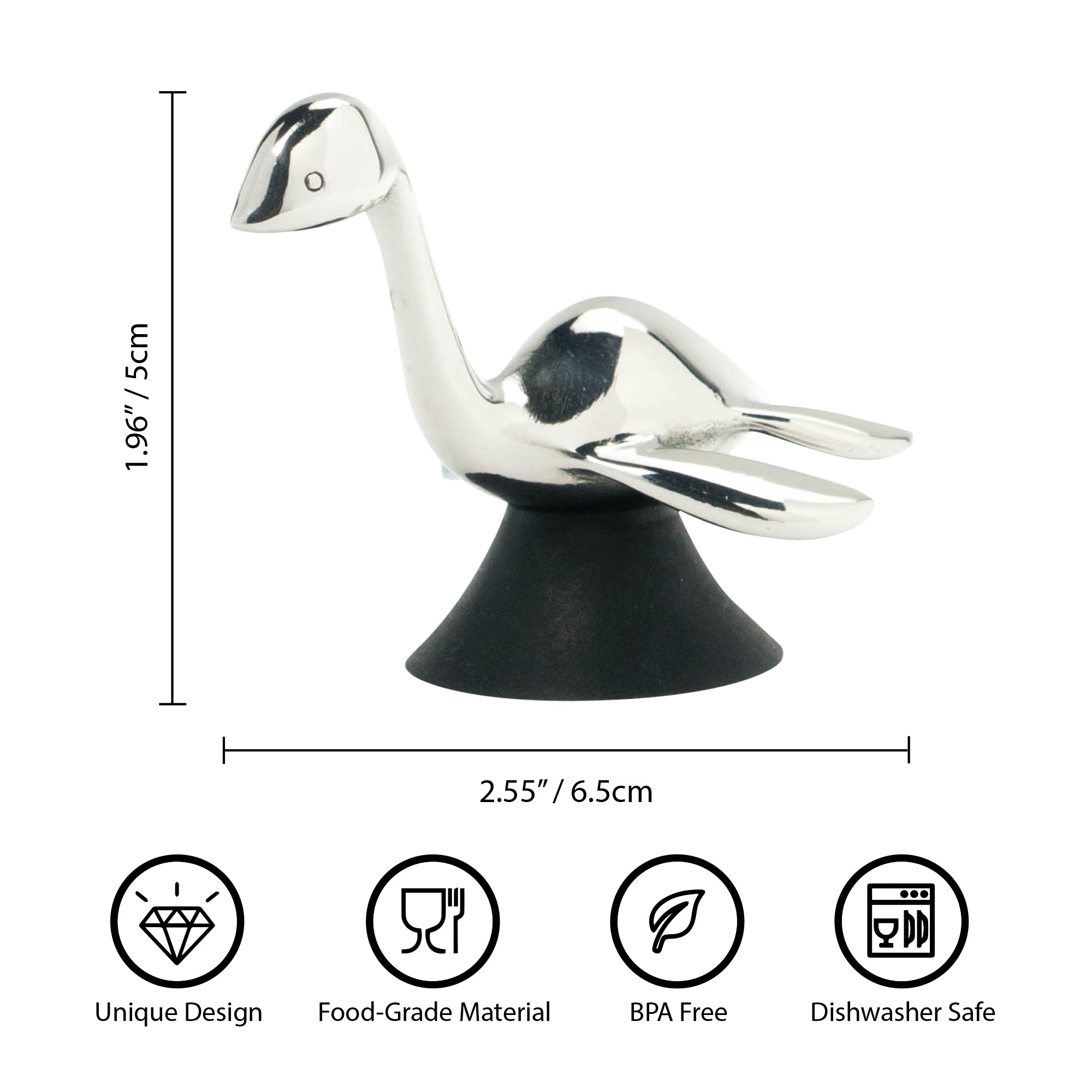 1.96” / 5cm

2.55” / 6.5cm

Unique Design

Food-Grade Material

BPA Free

Dishwasher Safe