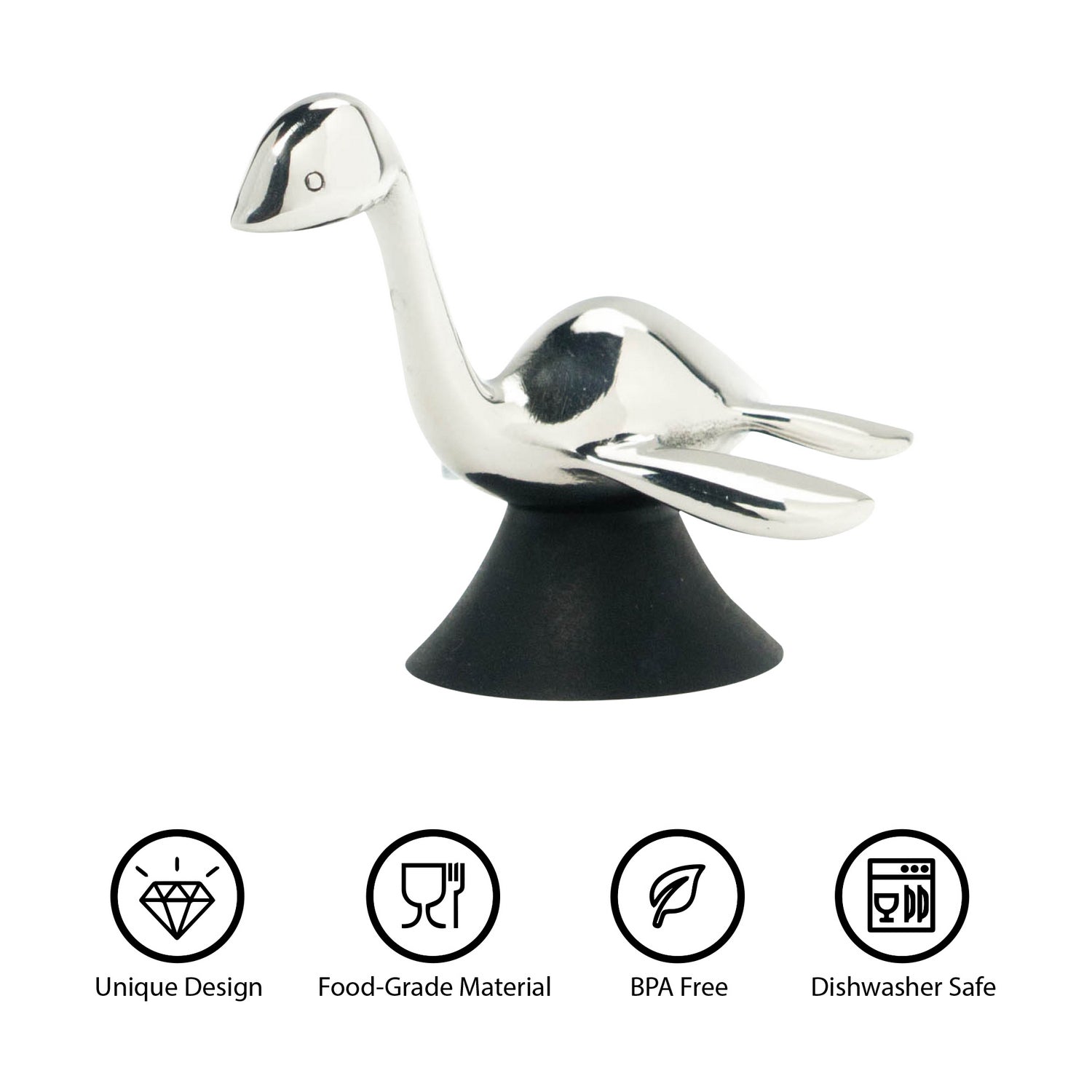 Unique Design

Food-Grade Material

BPA Free

Dishwasher Safe